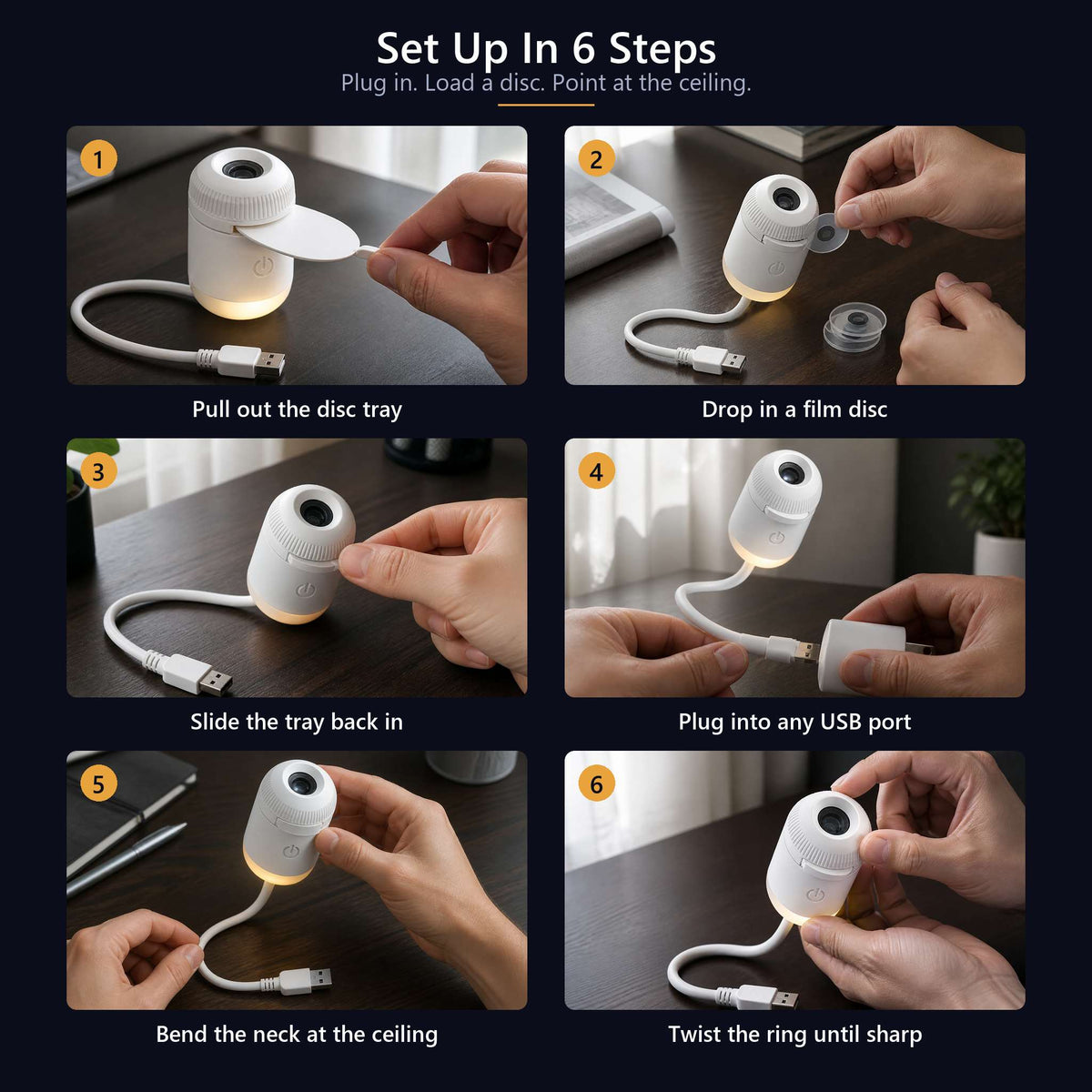 Set Up In 6 Steps

Plug in. Load a disc. Point at the ceiling.

1

Pull out the disc tray

2

Drop in a film disc

3

Slide the tray back in

4

Plug into any USB port

5

Bend the neck at the ceiling

6

Twist the ring until sharp